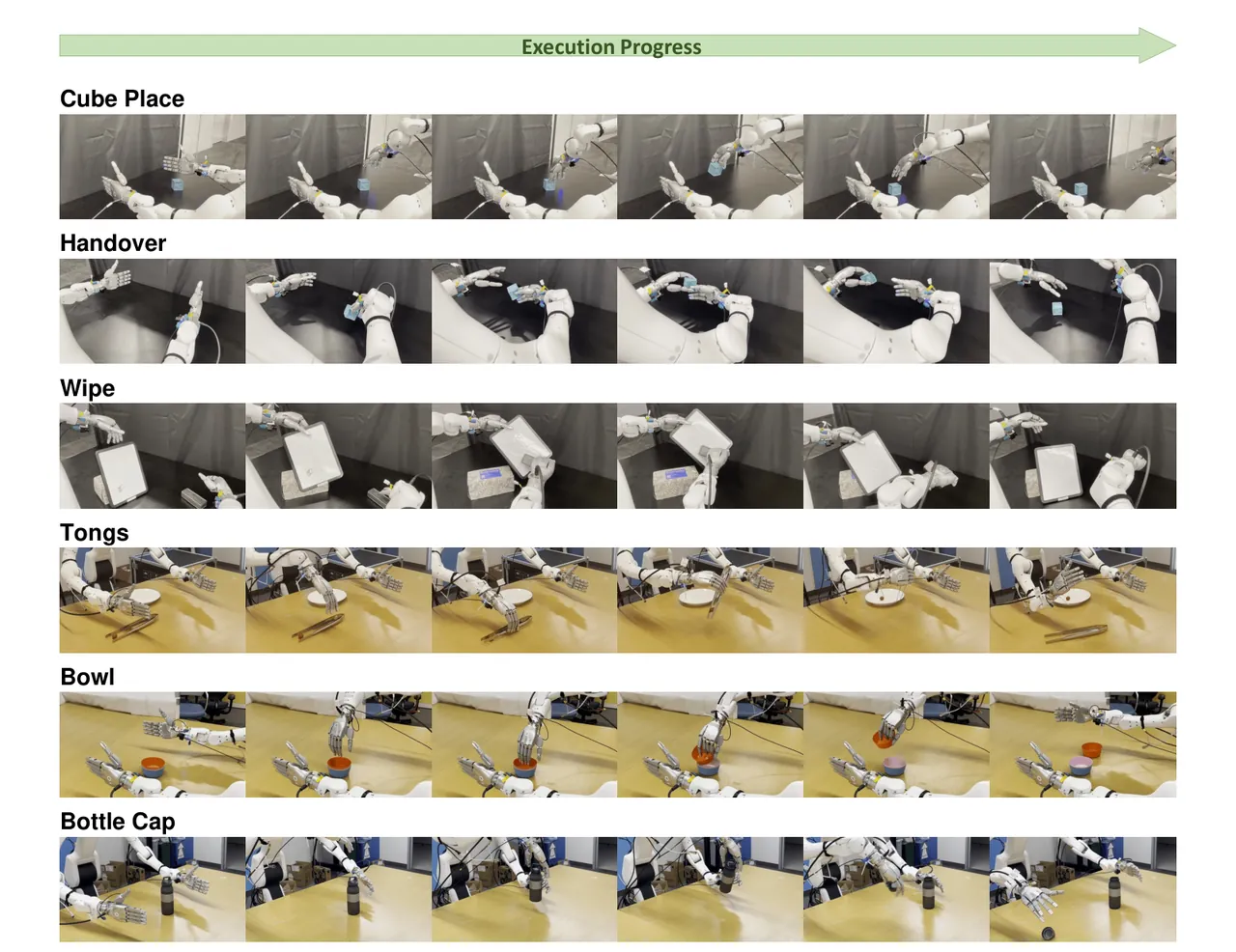 Execution Progress

Cube Place

Handover

Wipe

Tongs

Bowl

Bottle Cap